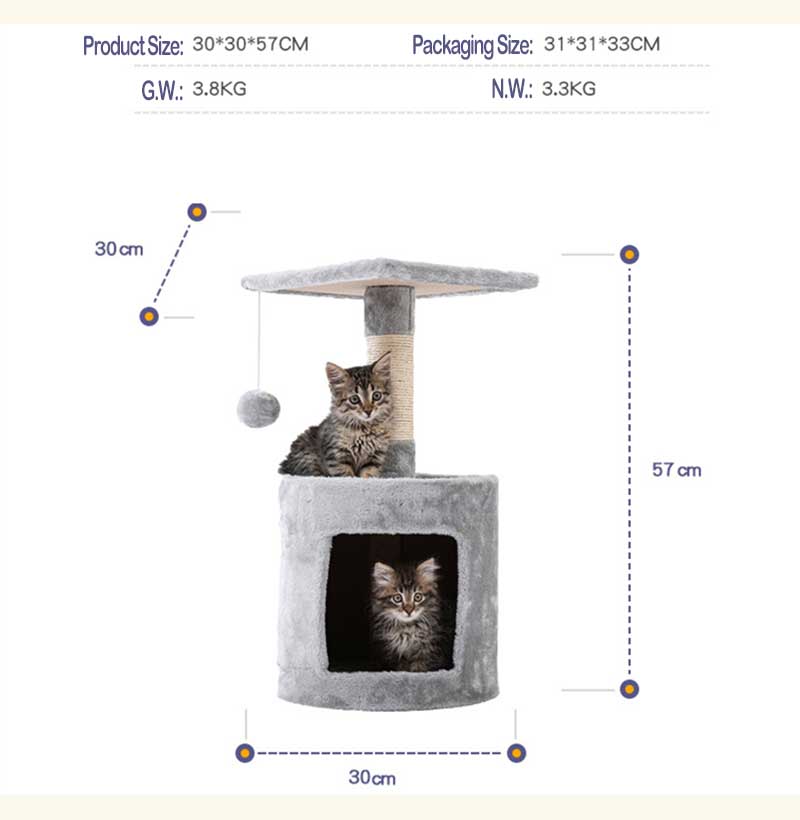 Product Size: 30*30*57CM
Packaging Size: 31*31*33CM
G.W.: 3.8KG
N.W.: 3.3KG

30 cm

57 cm

30cm