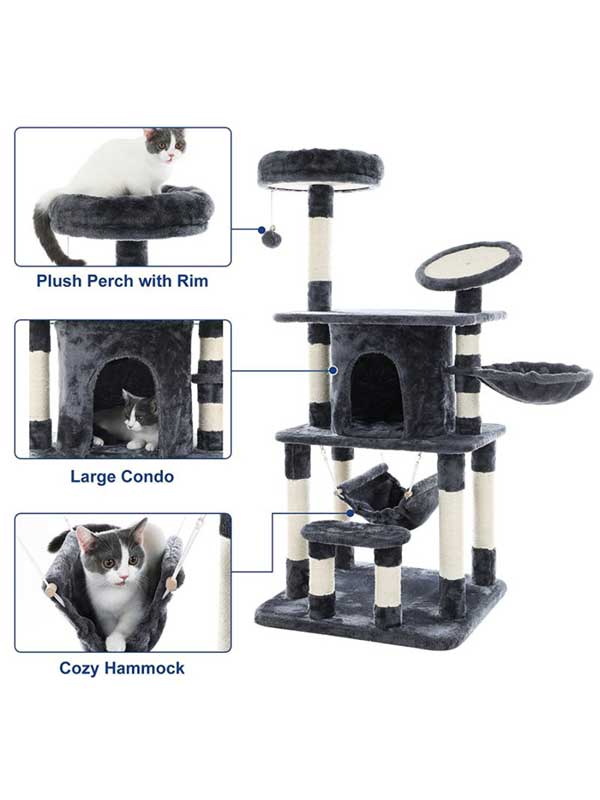 Plush Perch with Rim

Large Condo

Cozy Hammock