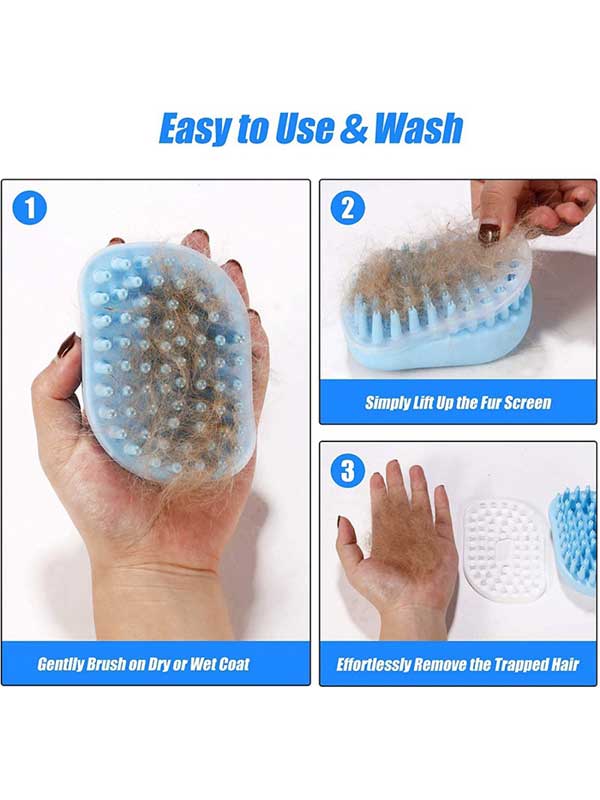 Easy to Use & Wash

1

Gently Brush on Dry or Wet Coat

2

Simply Lift Up the Fur Screen

3

Effortlessly Remove the Trapped Hair